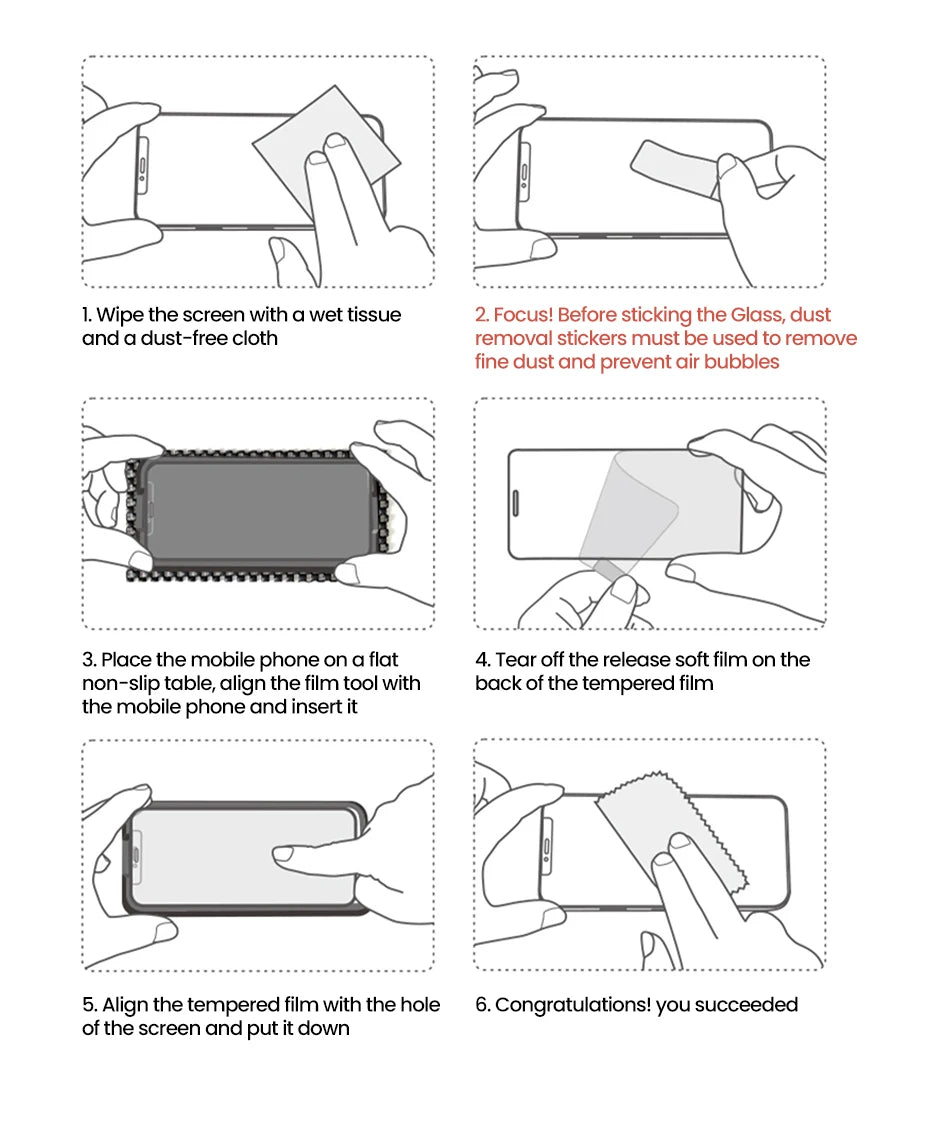 1. Wipe the screen with a wet tissue and a dust-free cloth

2. Focus! Before sticking the Glass, dust removal stickers must be used to remove fine dust and prevent air bubbles

3. Place the mobile phone on a flat non-slip table, align the film tool with the mobile phone and insert it

4. Tear off the release soft film on the back of the tempered film

5. Align the tempered film with the hole of the screen and put it down

6. Congratulations! you succeeded