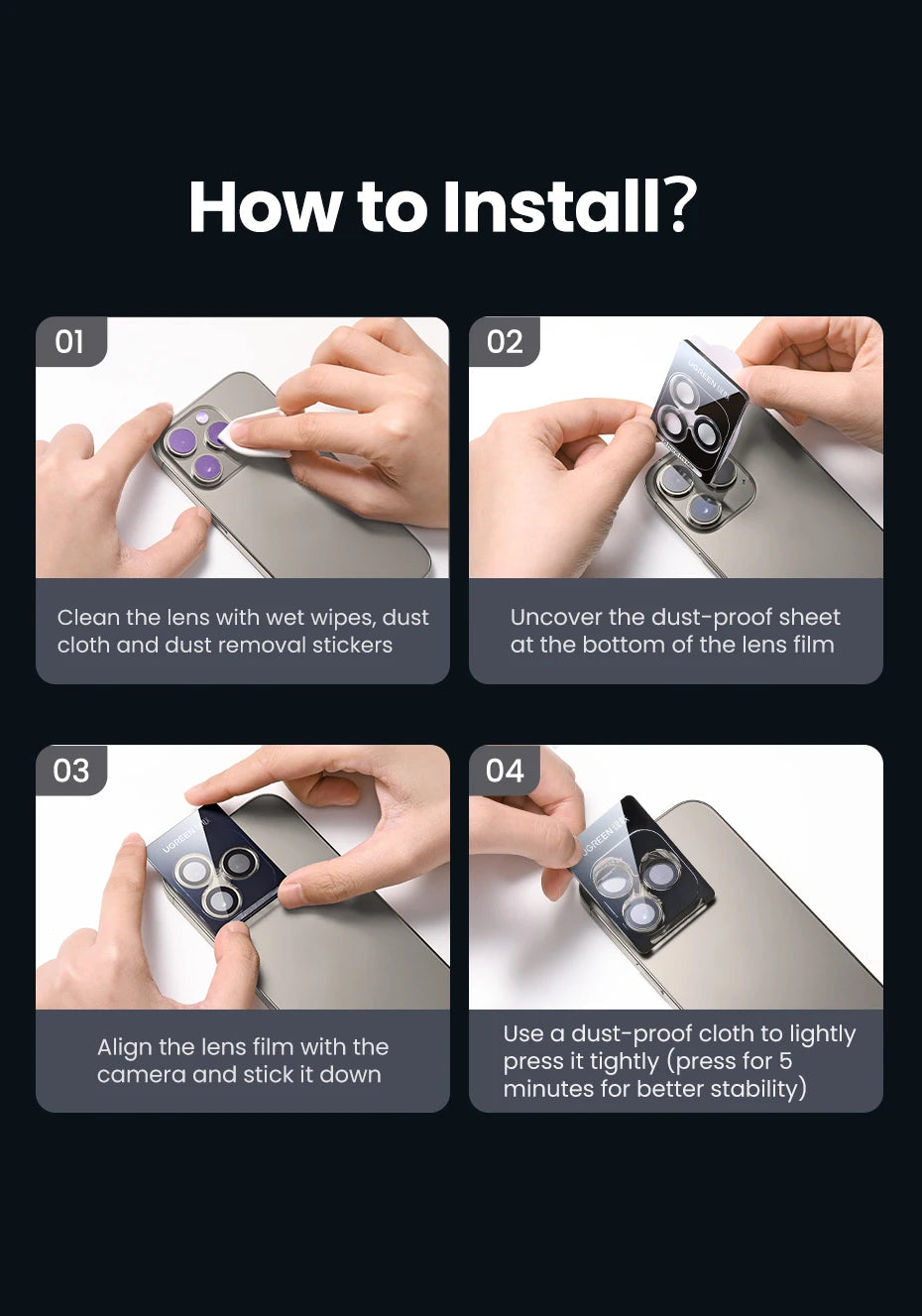 How to Install?

01

Clean the lens with wet wipes, dust cloth and dust removal stickers

02

UGREEN

Uncover the dust-proof sheet at the bottom of the lens film

03

UGREEN

Align the lens film with the camera and stick it down

04

UGREEN

Use a dust-proof cloth to lightly press it tightly (press for 5 minutes for better stability)