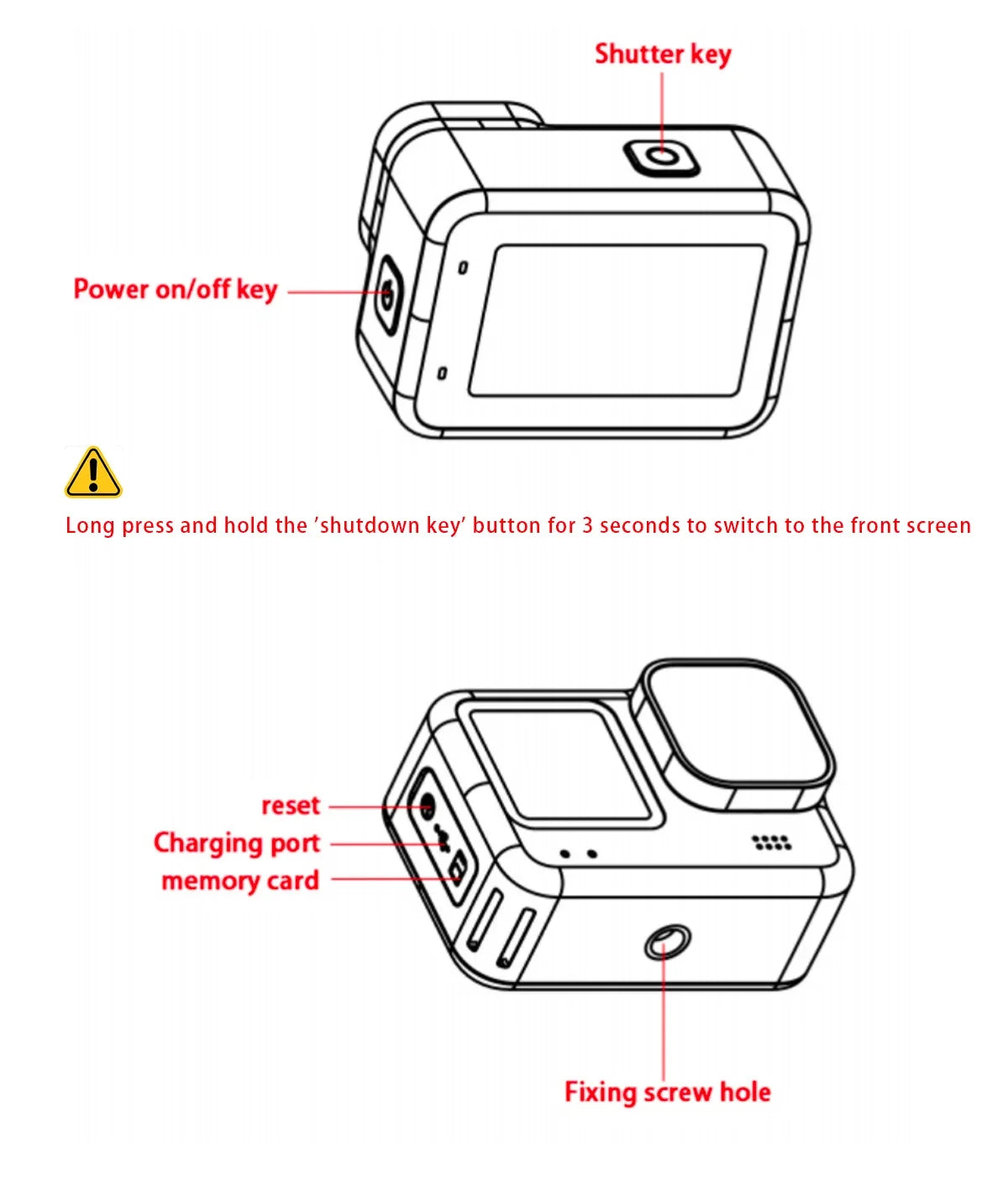 Shutter key

Power on/off key

Long press and hold the 'shutdown key' button for 3 seconds to switch to the front screen

reset

Charging port

memory card

Fixing screw hole