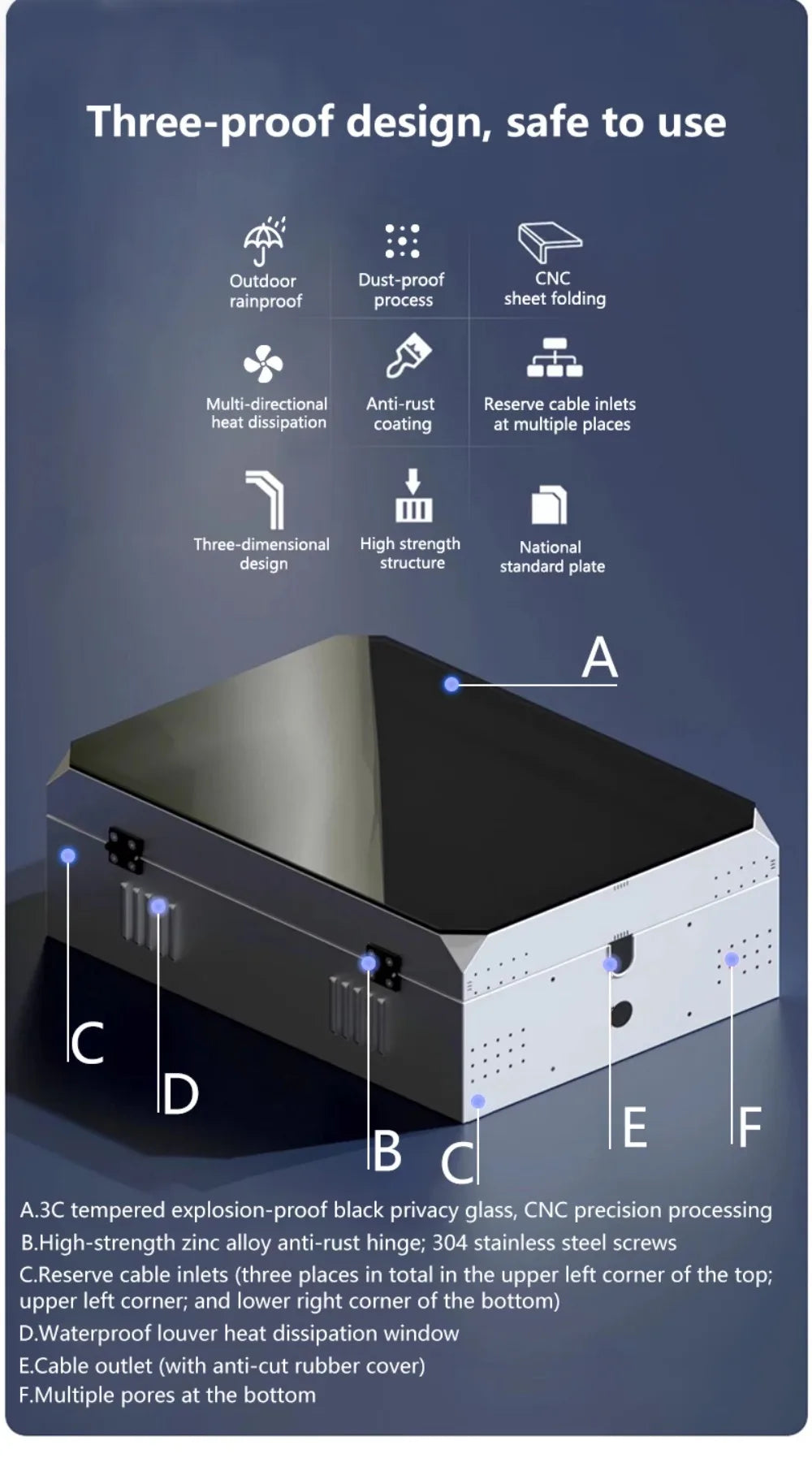 Three-proof design, safe to use

Outdoor rainproof

Dust-proof process

CNC sheet folding

Multi-directional heat dissipation

Anti-rust coating

Reserve cable inlets at multiple places

Three-dimensional design

High strength structure

National standard plate

A

C

D

B

C

E

F

A.3C tempered explosion-proof black privacy glass, CNC precision processing
B.High-strength zinc alloy anti-rust hinge; 304 stainless steel screws
C.Reserve cable inlets (three places in total in the upper left corner of the top; upper left corner; and lower right corner of the bottom)
D.Waterproof louver heat dissipation window
E.Cable outlet (with anti-cut rubber cover)
F.Multiple pores at the bottom