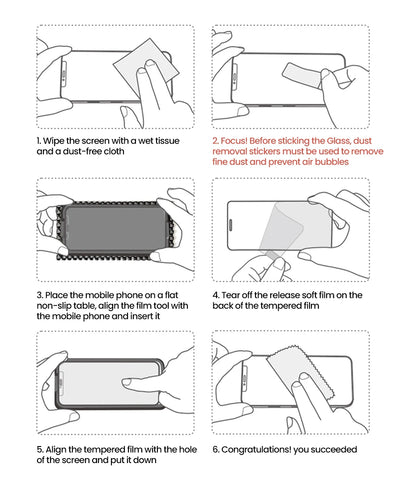 1. Wipe the screen with a wet tissue and a dust-free cloth

2. Focus! Before sticking the Glass, dust removal stickers must be used to remove fine dust and prevent air bubbles

3. Place the mobile phone on a flat non-slip table, align the film tool with the mobile phone and insert it

4. Tear off the release soft film on the back of the tempered film

5. Align the tempered film with the hole of the screen and put it down

6. Congratulations! you succeeded