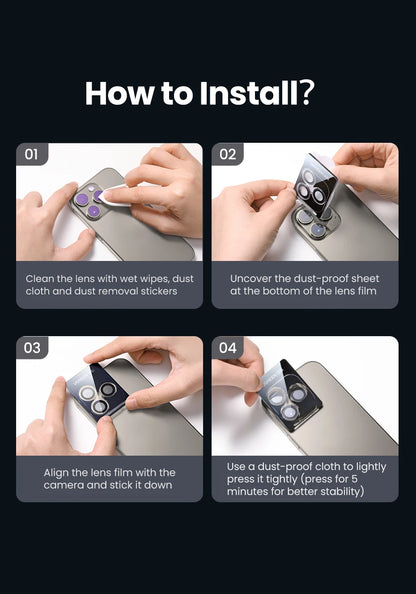 How to Install?

01

Clean the lens with wet wipes, dust cloth and dust removal stickers

02

Uncover the dust-proof sheet at the bottom of the lens film

03

Align the lens film with the camera and stick it down

04

Use a dust-proof cloth to lightly press it tightly (press for 5 minutes for better stability)