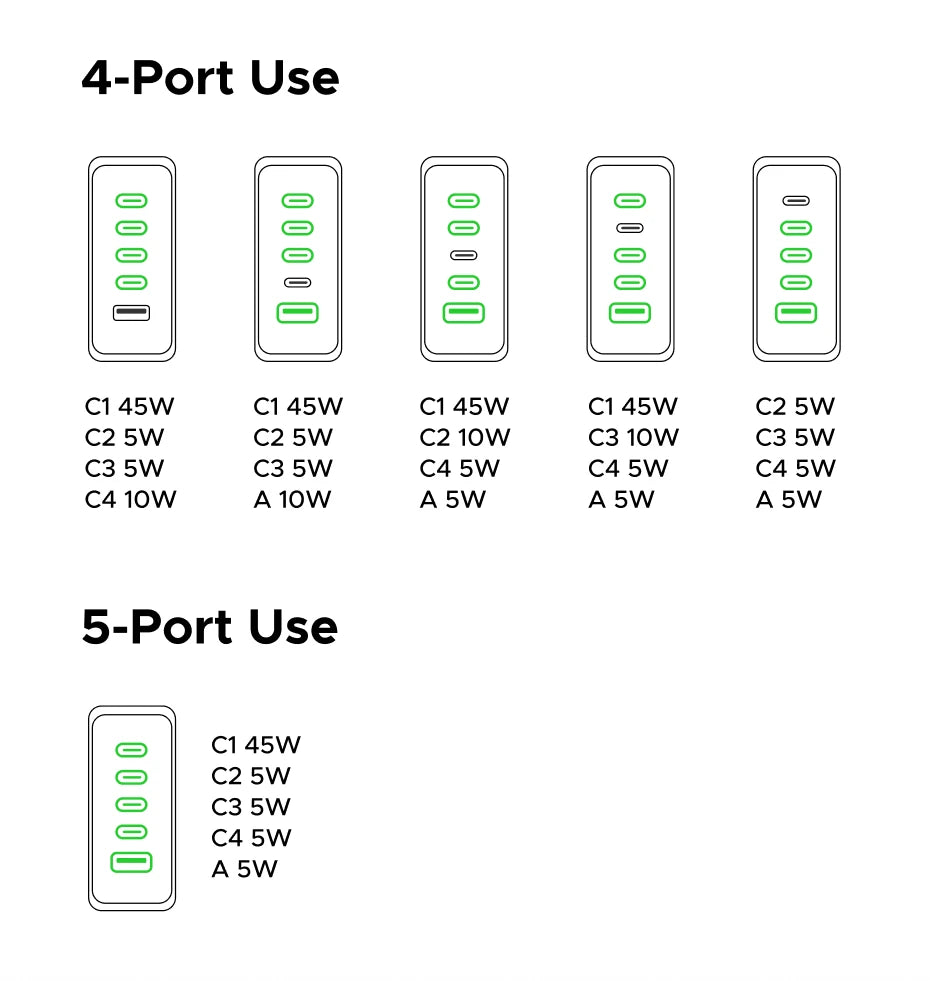 4-Port Use

C1 45W
C2 5W
C3 5W
C4 10W

C1 45W
C2 5W
C3 5W
A 10W

C1 45W
C2 10W
C4 5W
A 5W

C1 45W
C3 10W
C4 5W
A 5W

C2 5W
C3 5W
C4 5W
A 5W

5-Port Use

C1 45W
C2 5W
C3 5W
C4 5W
A 5W