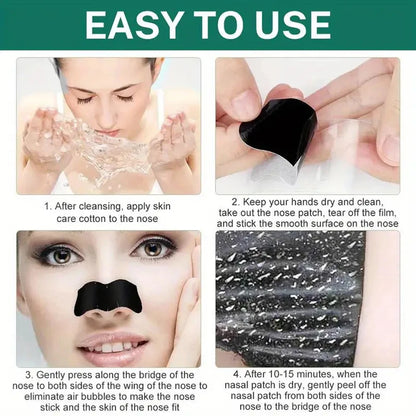 EASY TO USE

1. After cleansing, apply skin care cotton to the nose

2. Keep your hands dry and clean, take out the nose patch, tear off the film, and stick the smooth surface on the nose

3. Gently press along the bridge of the nose to both sides of the wing of the nose to eliminate air bubbles to make the nose stick and the skin of the nose fit

4. After 10-15 minutes, when the nasal patch is dry, gently peel off the nasal patch from both sides of the nose to the bridge of the nose