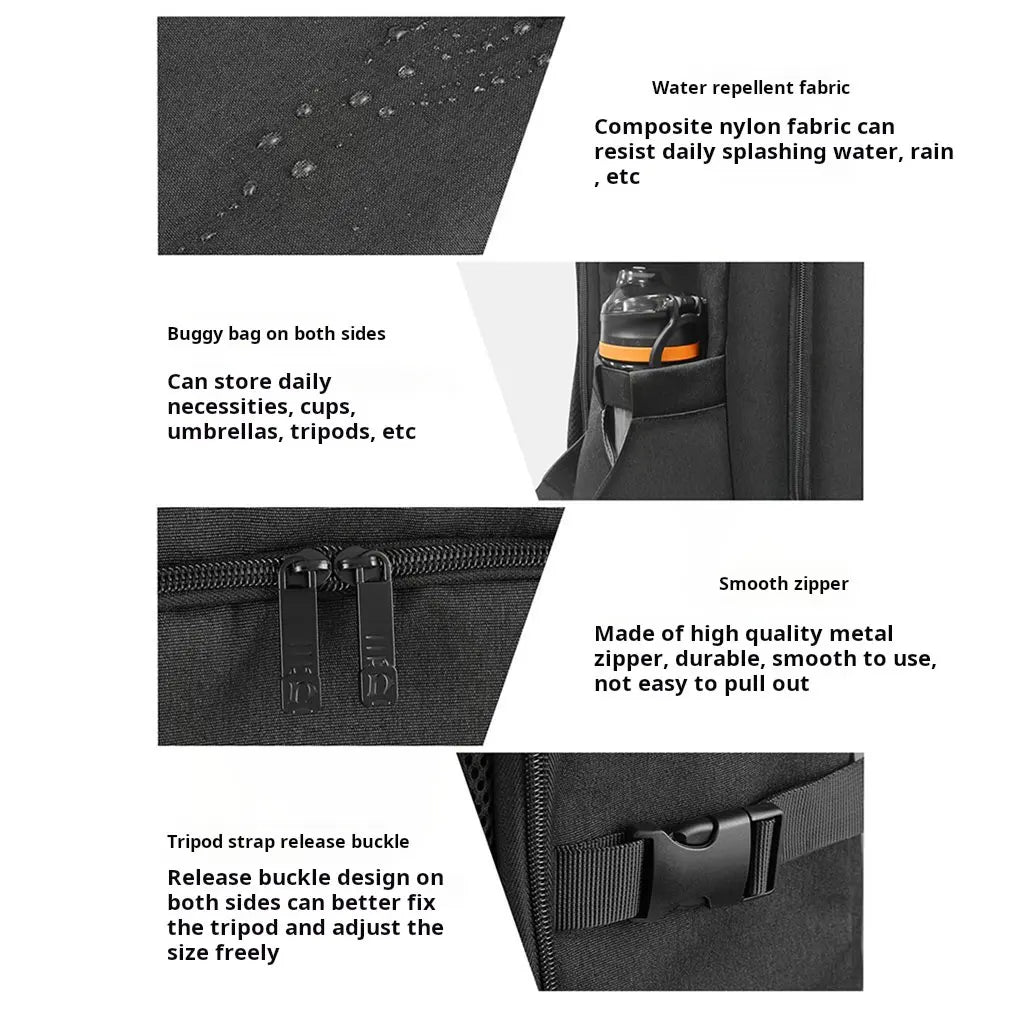 Water repellent fabric

Composite nylon fabric can resist daily splashing water, rain , etc

Buggy bag on both sides

Can store daily necessities, cups, umbrellas, tripods, etc

Smooth zipper

Made of high quality metal zipper, durable, smooth to use, not easy to pull out

Tripod strap release buckle

Release buckle design on both sides can better fix the tripod and adjust the size freely