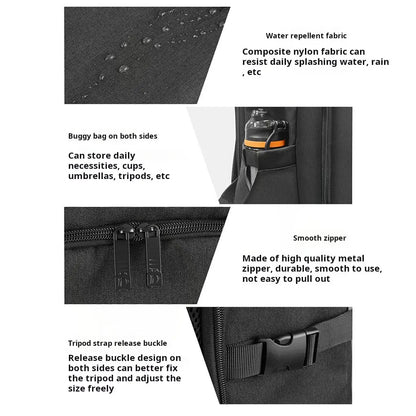 Water repellent fabric

Composite nylon fabric can resist daily splashing water, rain , etc

Buggy bag on both sides

Can store daily necessities, cups, umbrellas, tripods, etc

Smooth zipper

Made of high quality metal zipper, durable, smooth to use, not easy to pull out

Tripod strap release buckle

Release buckle design on both sides can better fix the tripod and adjust the size freely