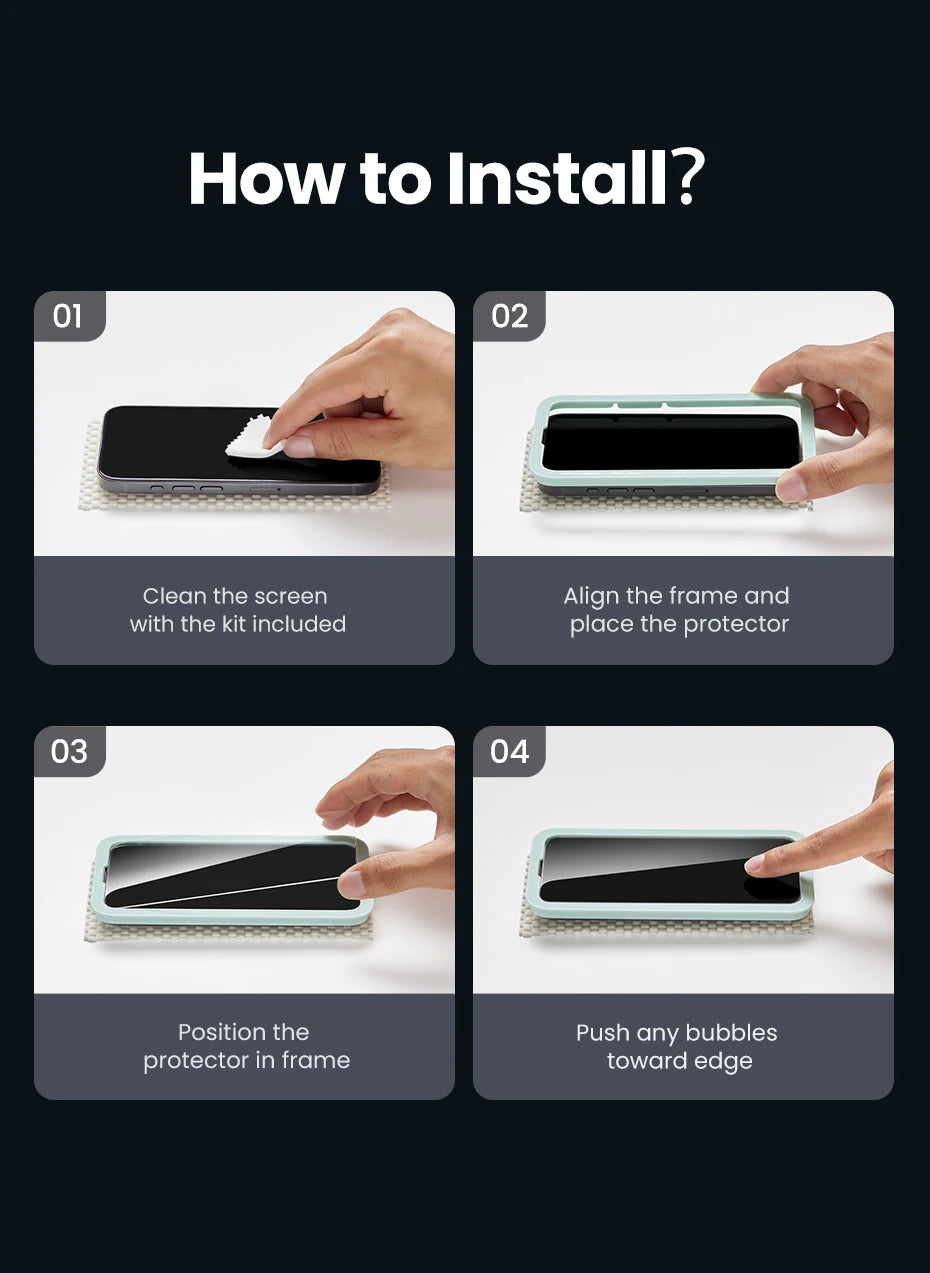 How to Install?

01

Clean the screen with the kit included

02

Align the frame and place the protector

03

Position the protector in frame

04

Push any bubbles toward edge