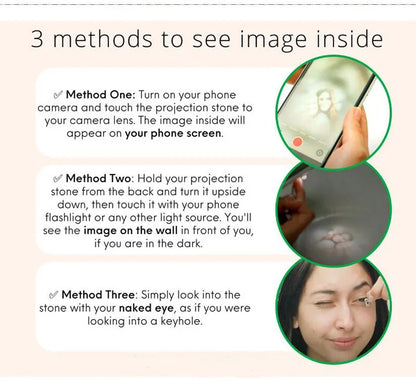 3 methods to see image inside

✓ Method One: Turn on your phone camera and touch the projection stone to your camera lens. The image inside will appear on your phone screen.

✓ Method Two: Hold your projection stone from the back and turn it upside down, then touch it with your phone flashlight or any other light source. You'll see the image on the wall in front of you, if you are in the dark.

✓ Method Three: Simply look into the stone with your naked eye, as if you were looking into a keyhole.