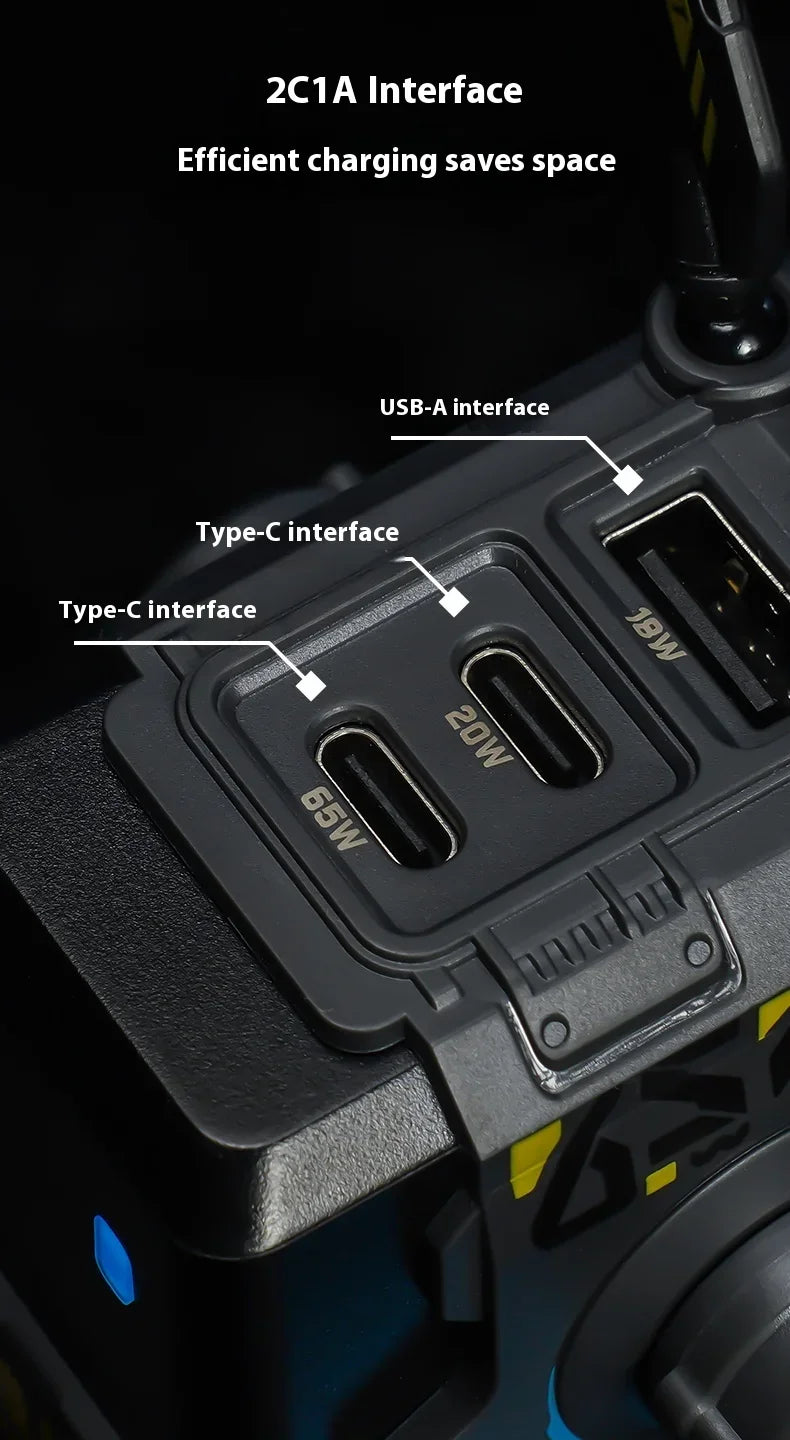 2C1A Interface

Efficient charging saves space

USB-A interface

Type-C interface

Type-C interface

18W

20W

65W