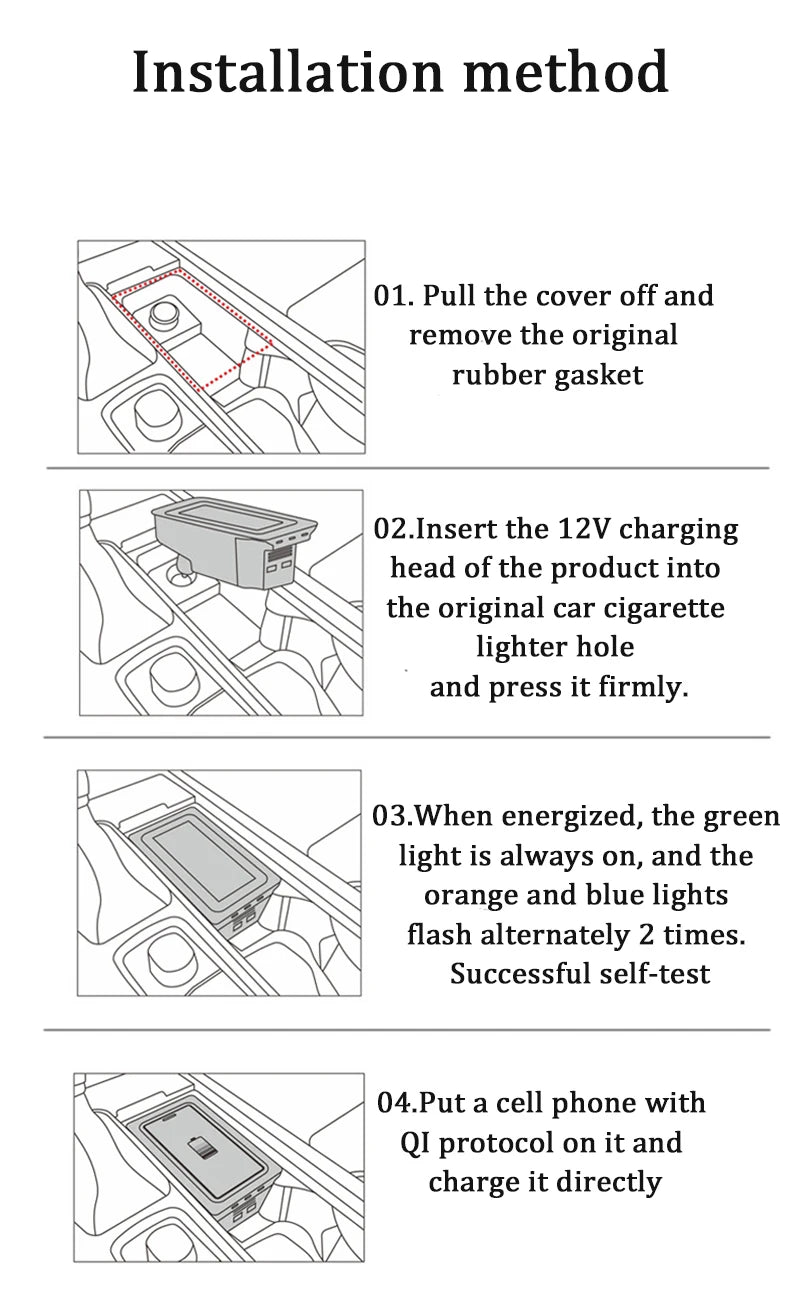 Installation method

01. Pull the cover off and remove the original rubber gasket

02.Insert the 12V charging head of the product into the original car cigarette lighter hole and press it firmly.

03.When energized, the green light is always on, and the orange and blue lights flash alternately 2 times. Successful self-test

04.Put a cell phone with QI protocol on it and charge it directly