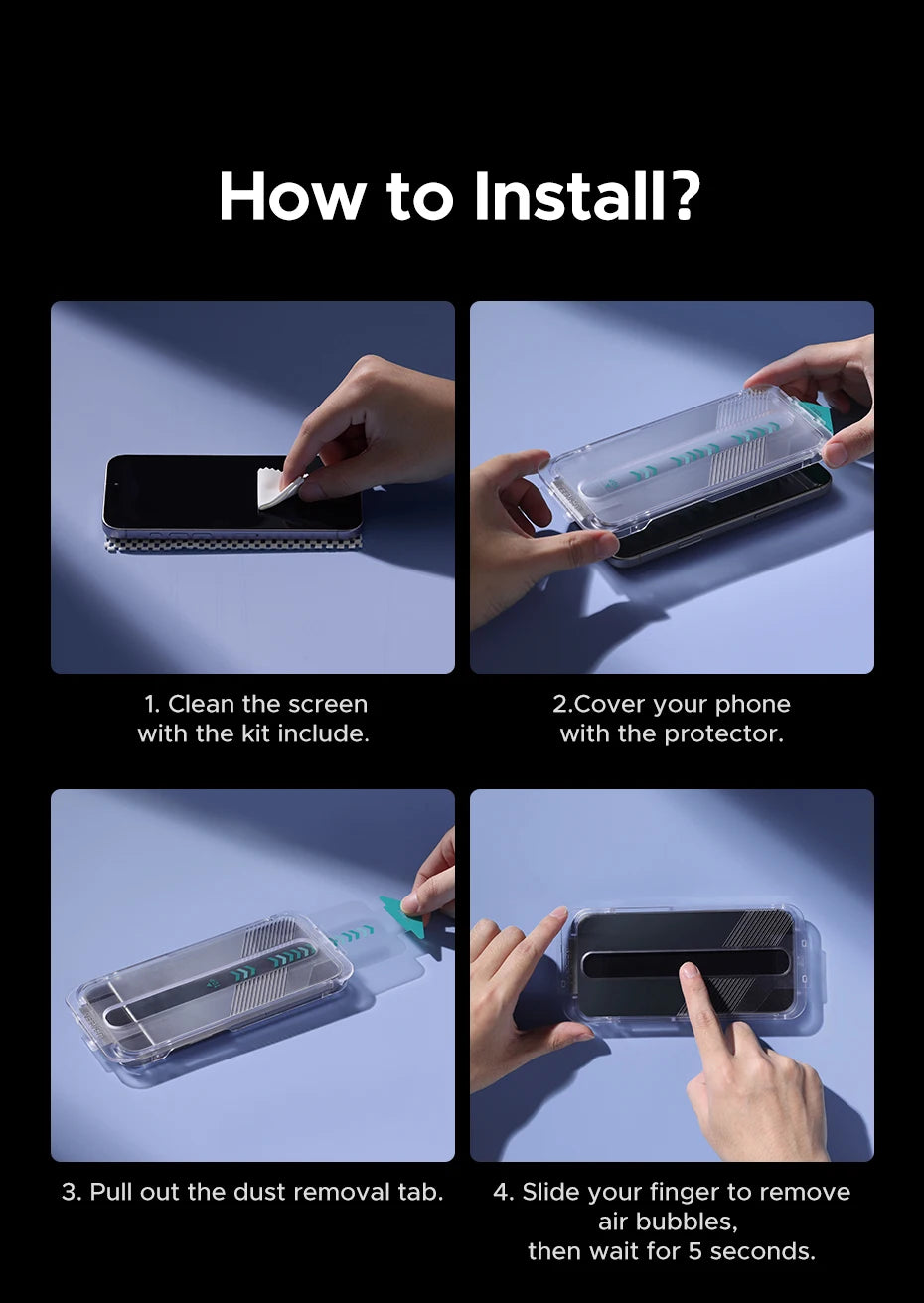 How to Install?

1. Clean the screen with the kit include.

2.Cover your phone with the protector.

3. Pull out the dust removal tab.

4. Slide your finger to remove air bubbles, then wait for 5 seconds.