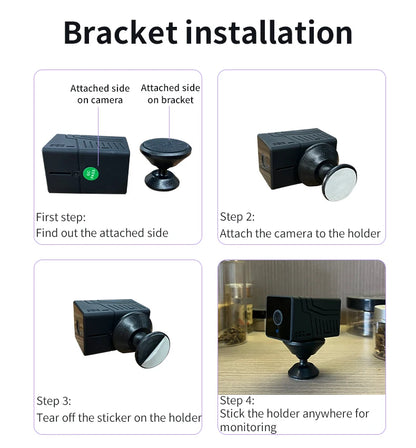 Bracket installation

Attached side on camera

Attached side on bracket

QC PASS

First step:
Find out the attached side

Step 2:
Attach the camera to the holder

Step 3:
Tear off the sticker on the holder

Step 4:
Stick the holder anywhere for monitoring