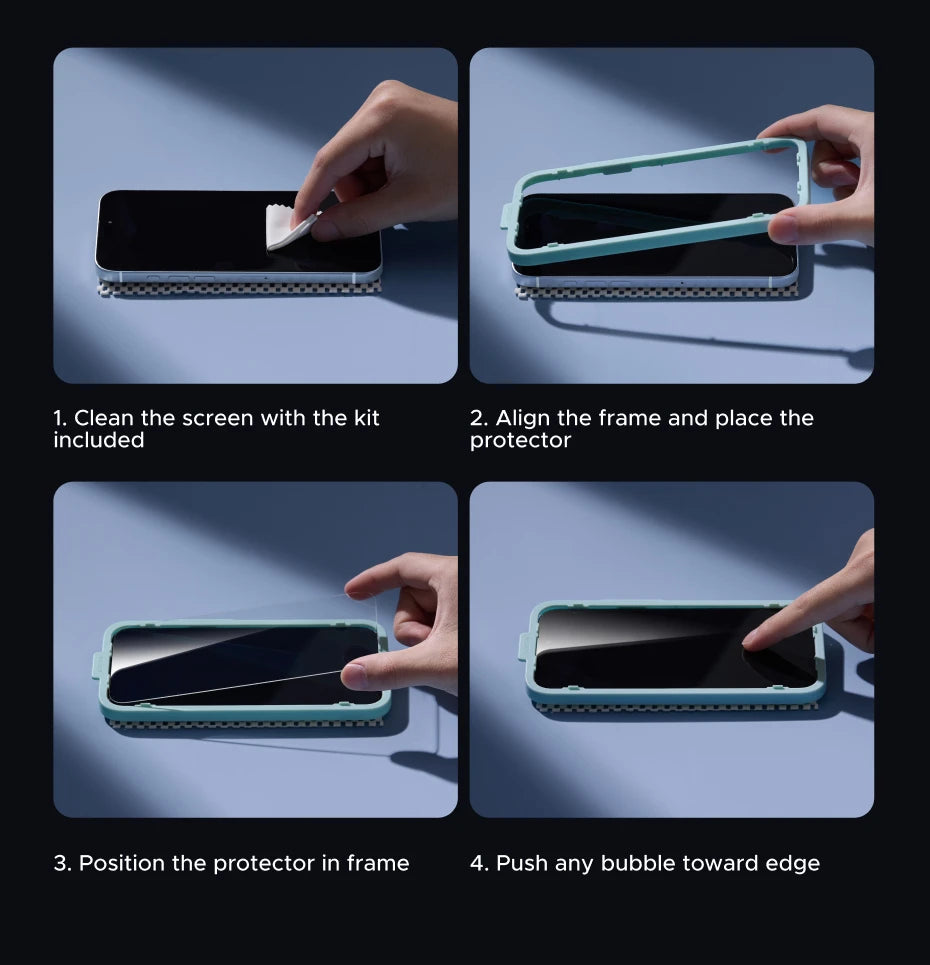 1. Clean the screen with the kit included

2. Align the frame and place the protector

3. Position the protector in frame

4. Push any bubble toward edge