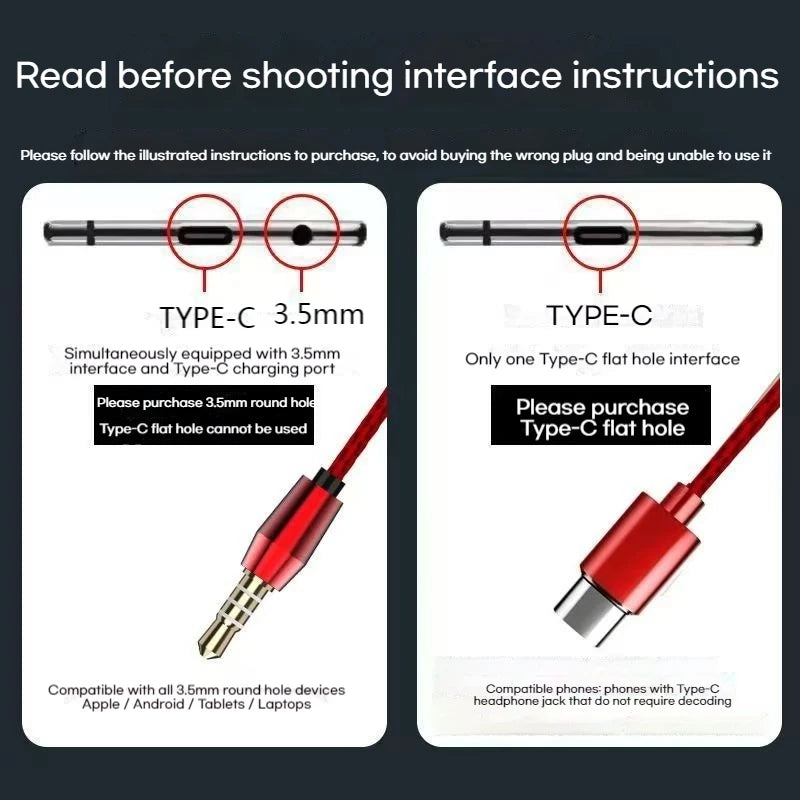 Read before shooting interface instructions

Please follow the illustrated instructions to purchase, to avoid buying the wrong plug and being unable to use it

TYPE-C 3.5mm

Simultaneously equipped with 3.5mm interface and Type-C charging port

Please purchase 3.5mm round hole
Type-C flat hole cannot be used

Compatible with all 3.5mm round hole devices
Apple / Android / Tablets / Laptops

TYPE-C

Only one Type-C flat hole interface

Please purchase
Type-C flat hole

Compatible phones: phones with Type-C headphone jack that do not require decoding